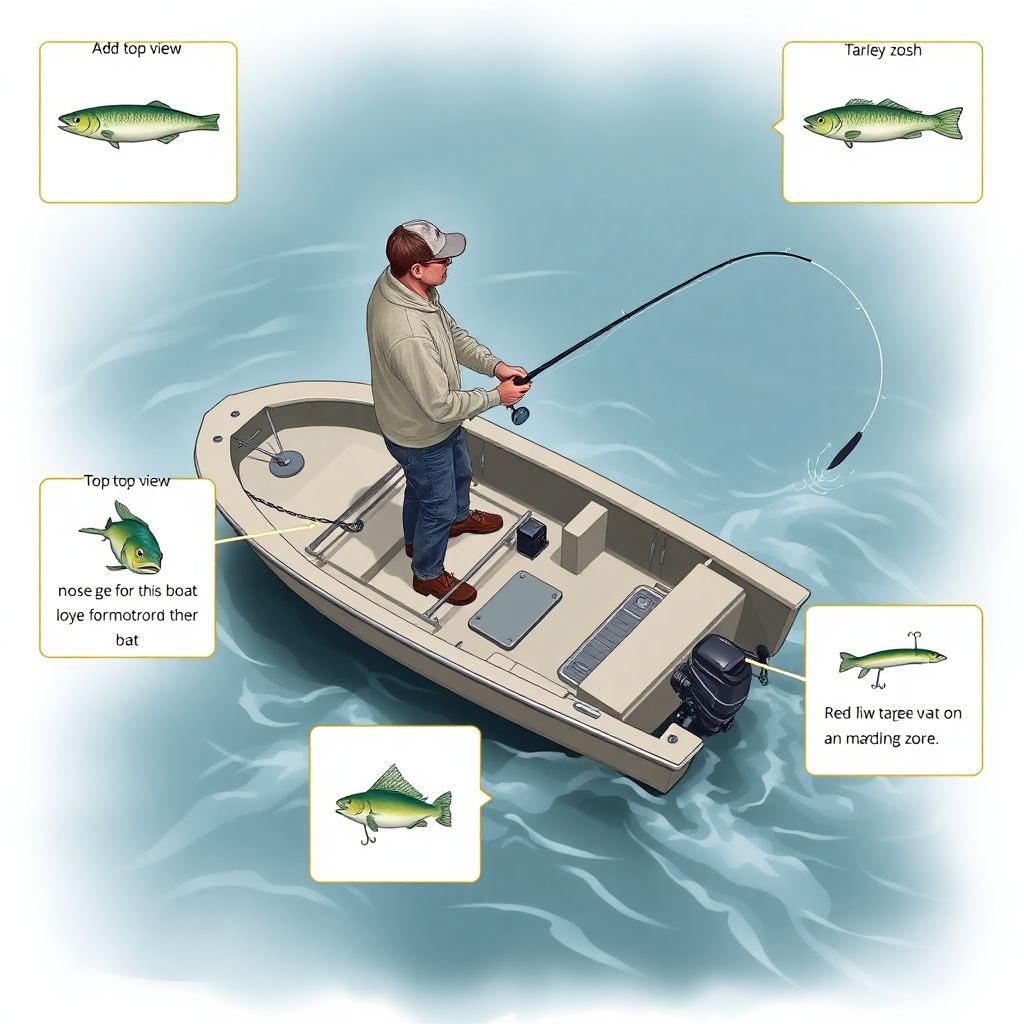 Add top view

Tarley zosh

Top top view

nose ge for this boat loye formotrord ther bat

Red liw taree vat on an marding zore.